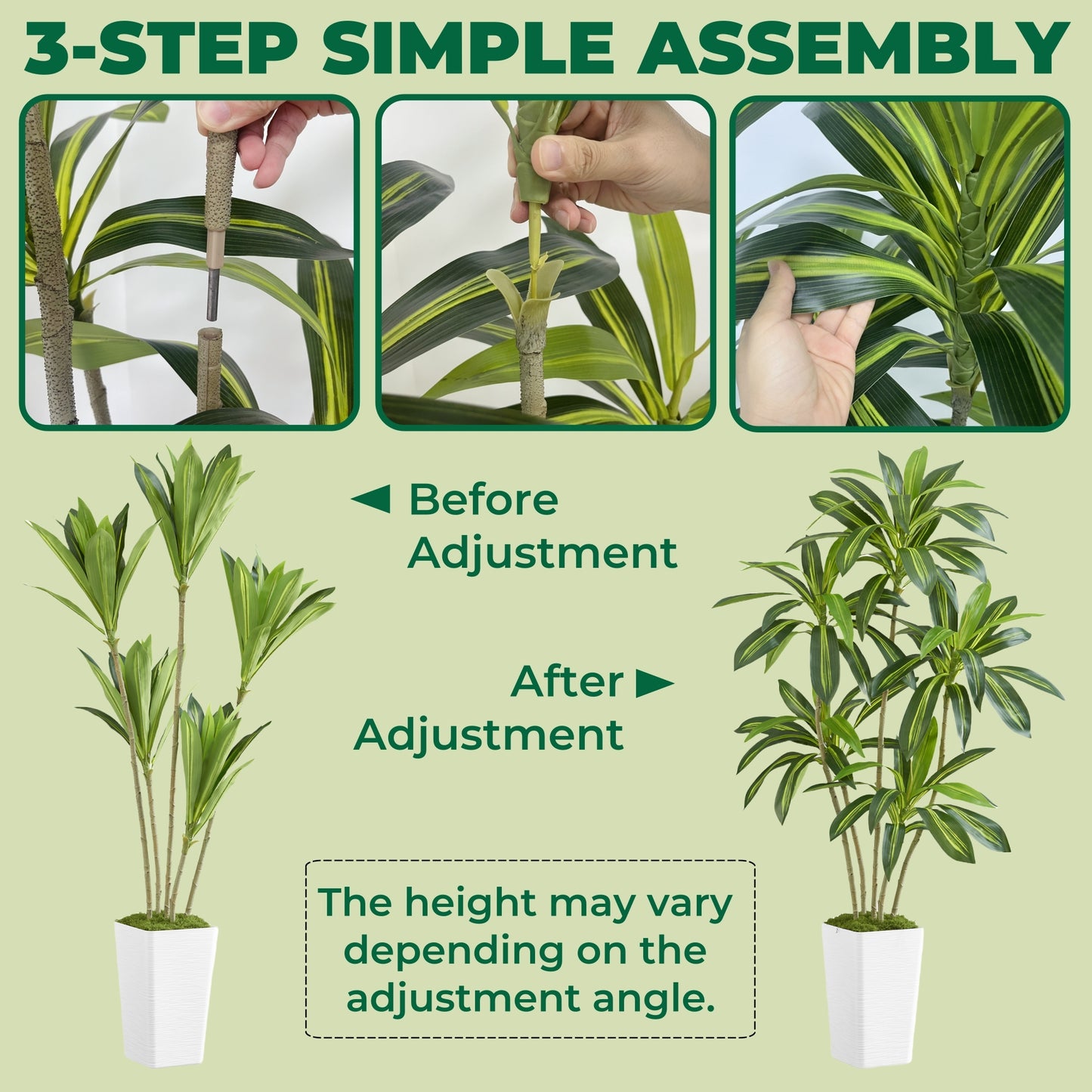 3-STEP SIMPLE ASSEMBLY

◄ Before Adjustment

After ► Adjustment

The height may vary depending on the adjustment angle.