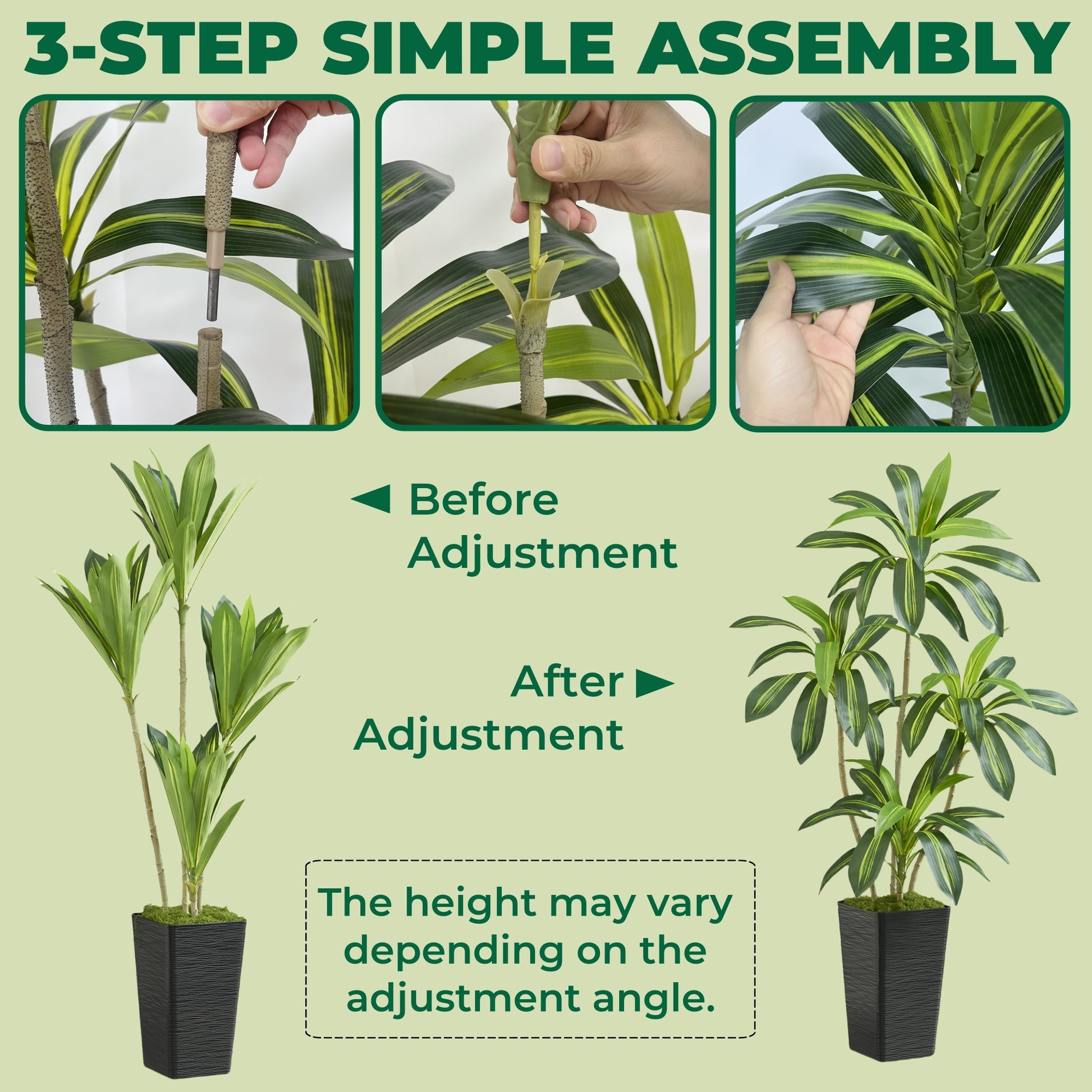 3-STEP SIMPLE ASSEMBLY

◄ Before Adjustment

After ► Adjustment

The height may vary depending on the adjustment angle.