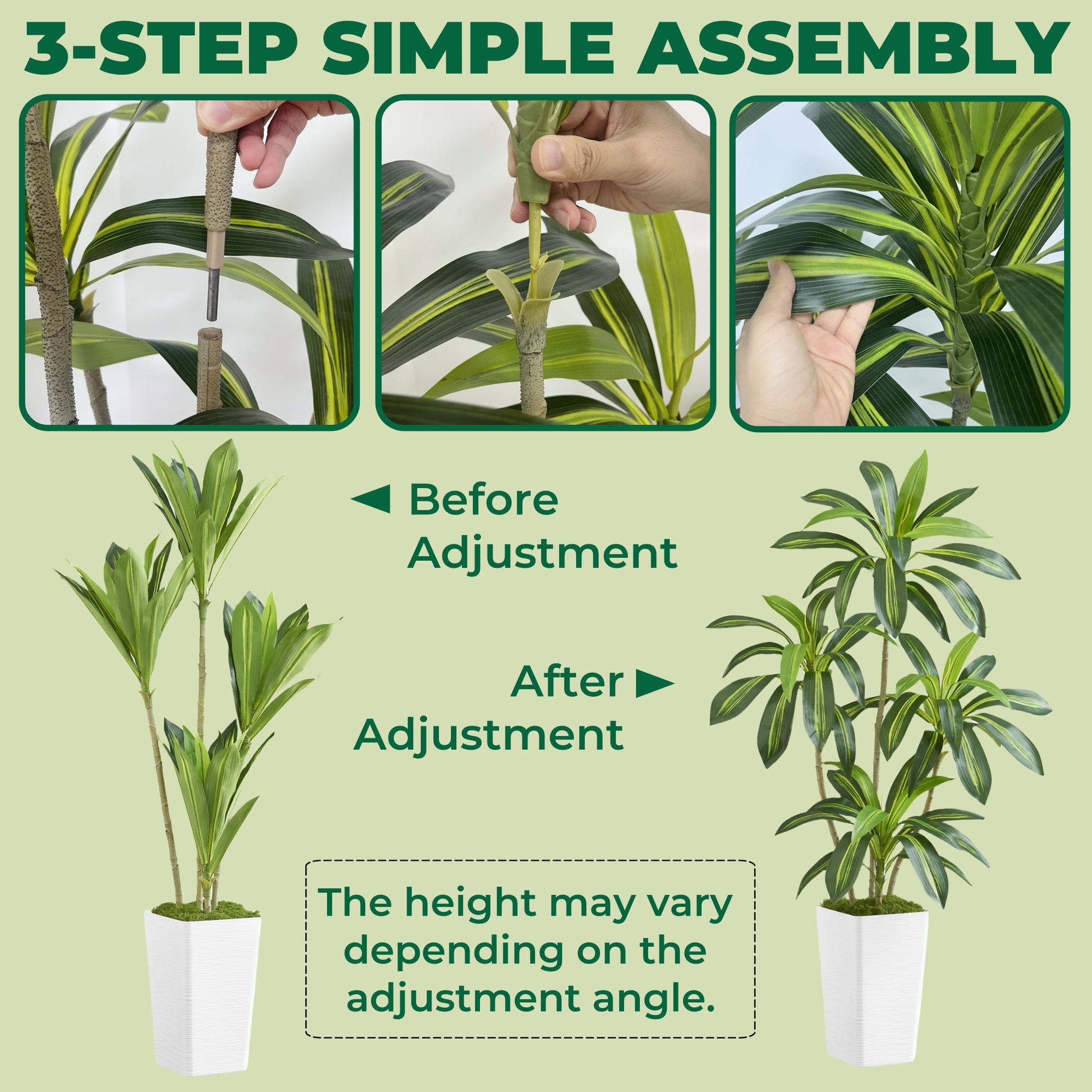 3-STEP SIMPLE ASSEMBLY

◄ Before Adjustment

After ► Adjustment

The height may vary depending on the adjustment angle.