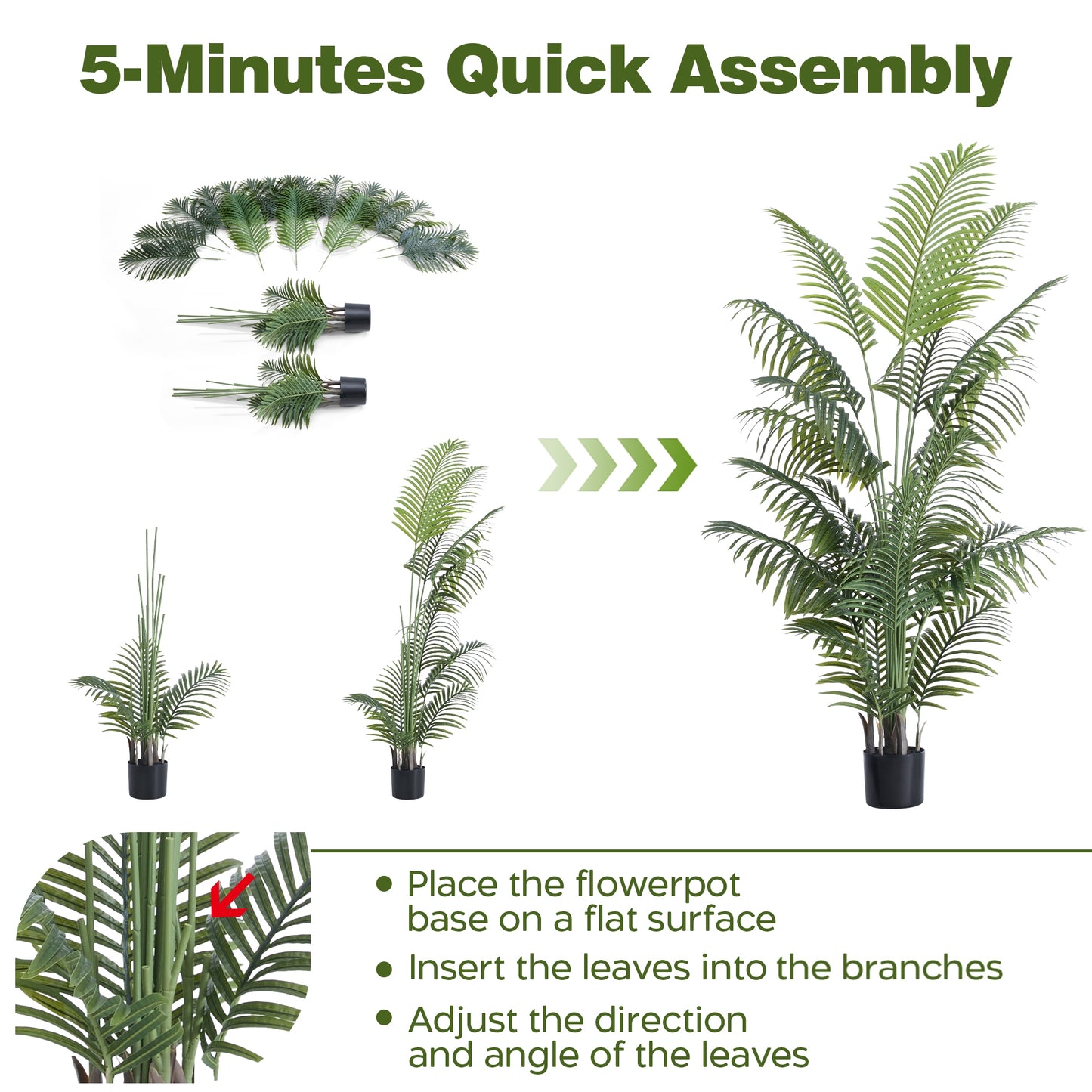 5-Minutes Quick Assembly

• Place the flowerpot base on a flat surface

• Insert the leaves into the branches

• Adjust the direction and angle of the leaves