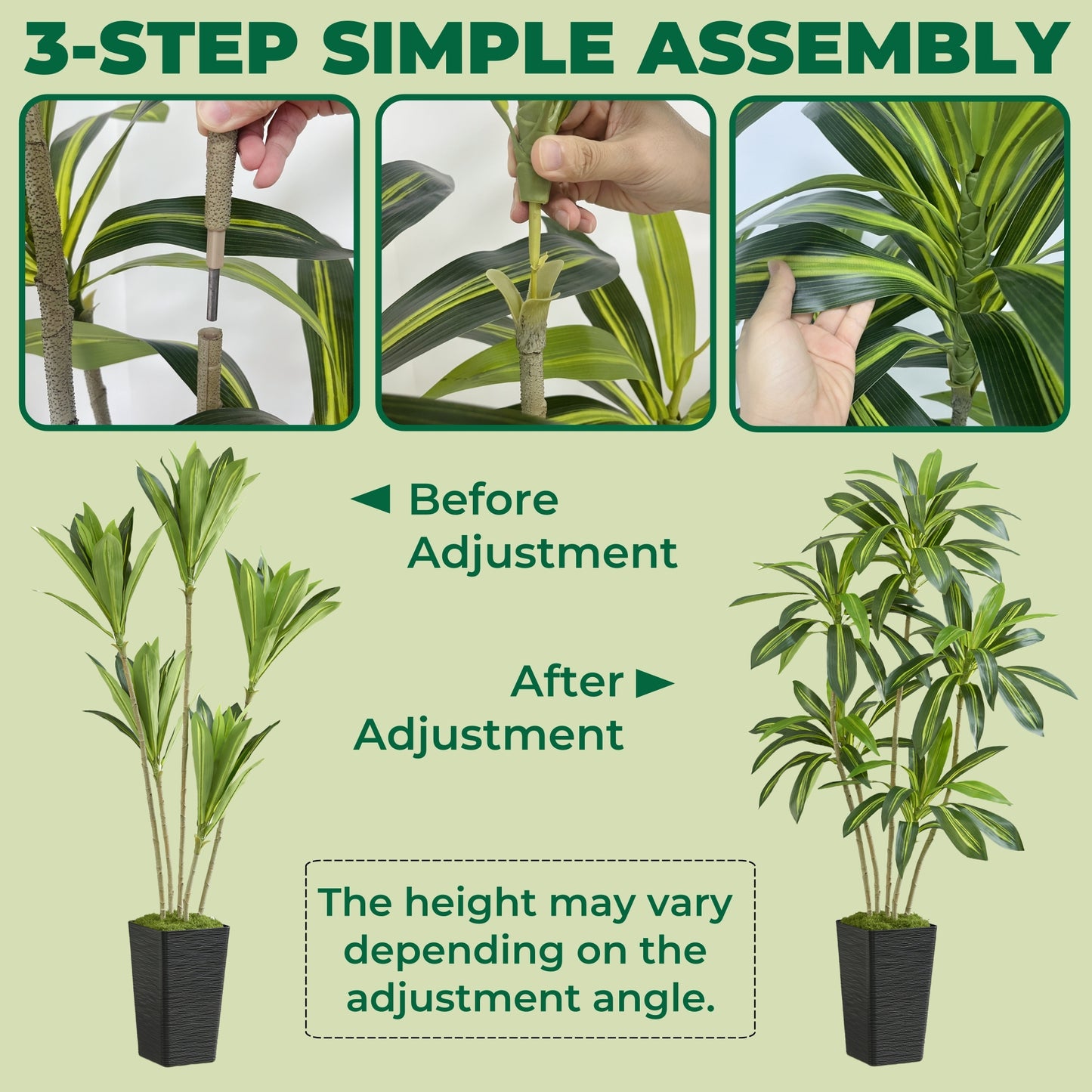 3-STEP SIMPLE ASSEMBLY

◄ Before Adjustment

After ► Adjustment

The height may vary depending on the adjustment angle.